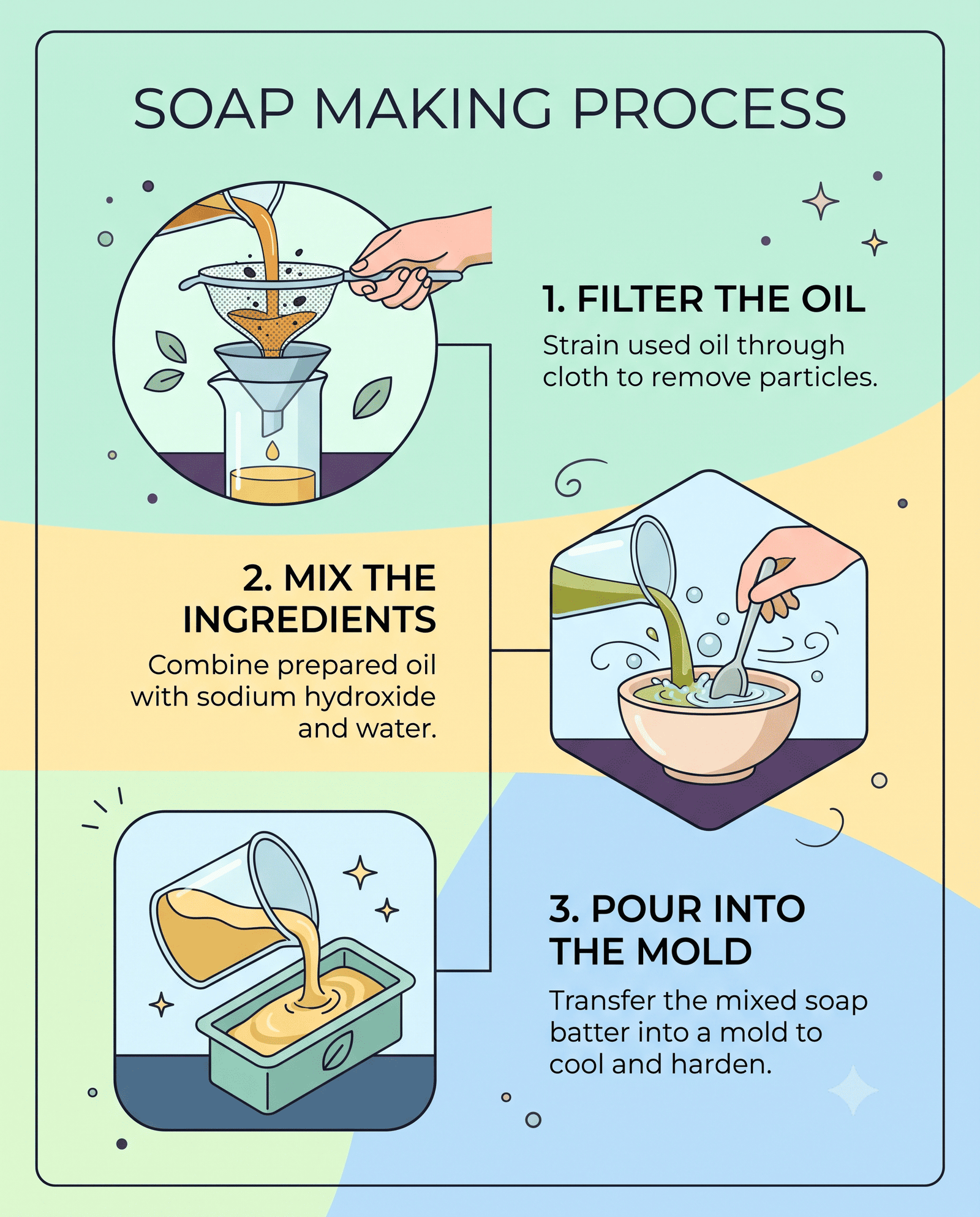 SOAP MAKING PROCESS

1. FILTER THE OIL

Strain used oil through cloth to remove particles.

2. MIX THE INGREDIENTS

Combine prepared oil with sodium hydroxide and water.

3. POUR INTO THE MOLD

Transfer the mixed soap batter into a mold to cool and harden.